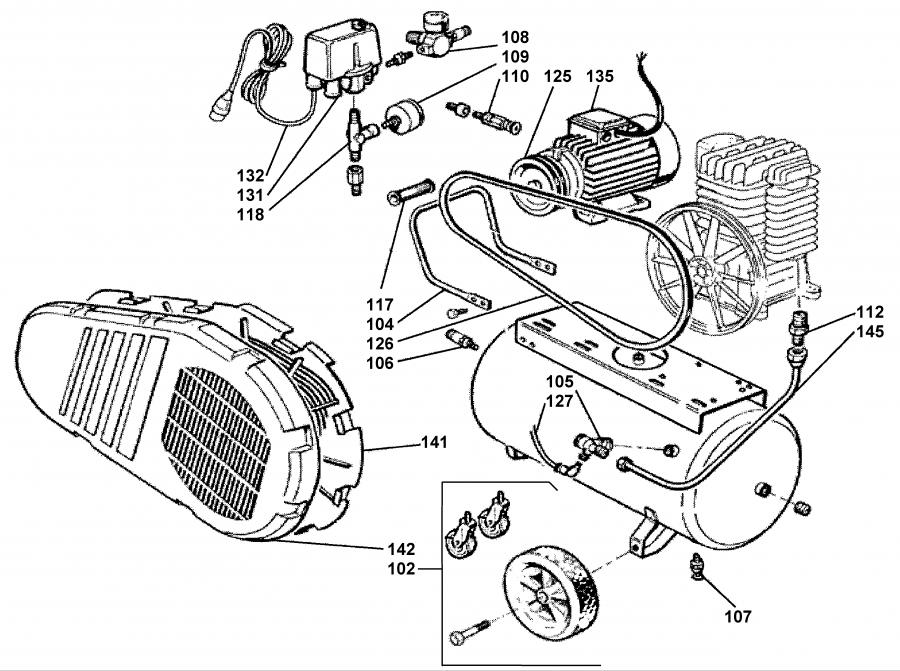 108
109
110
125
135
132
131
118
117
104
126
106
112
145
105
127
141
142
102
107