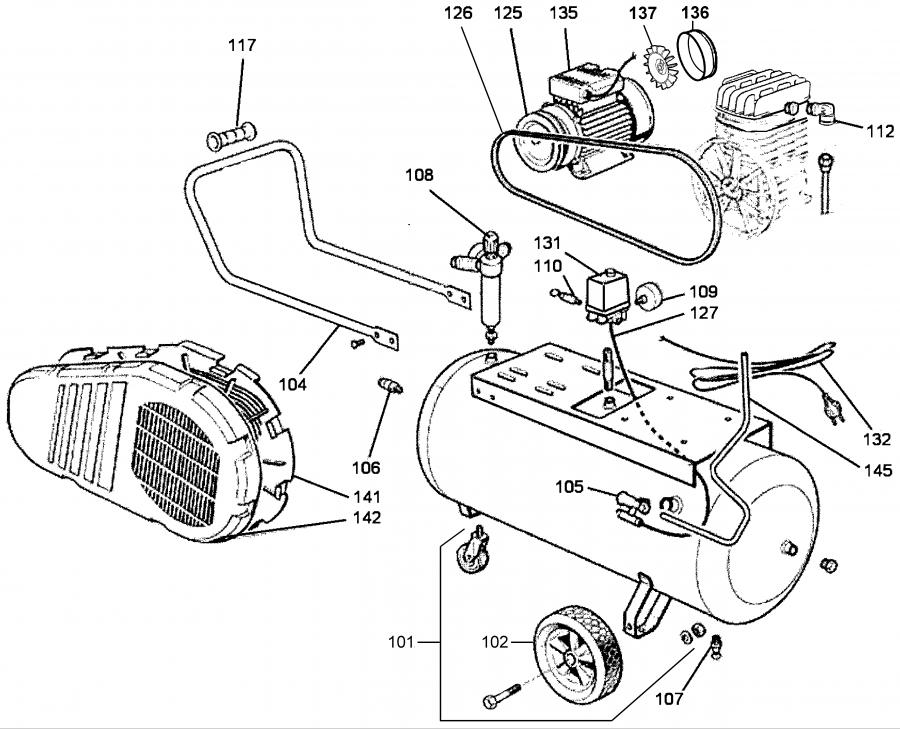 126
125
135
137
136
117
112
108
131
110
109
127
104
106
132
145
141
142
105
101
102
107