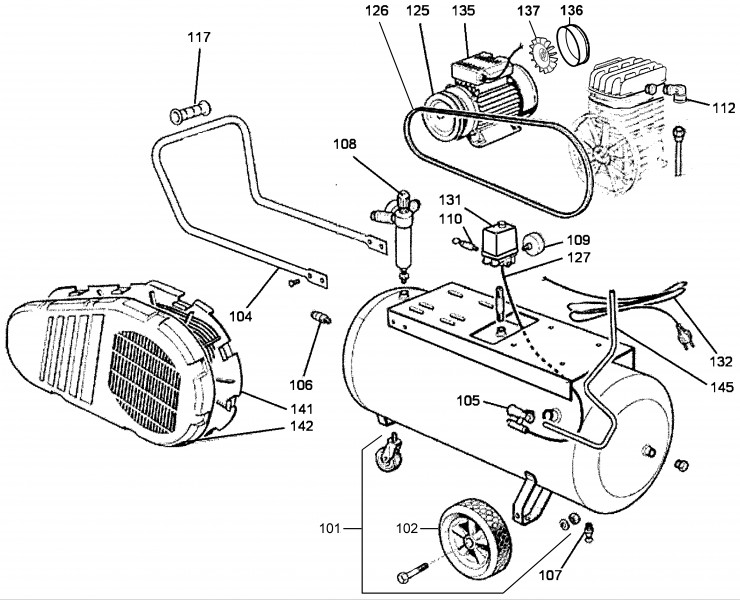 126 125 135 137 136

117

112

108

131

110

109

127

104

106

132

145

141

142

105

101

102

107