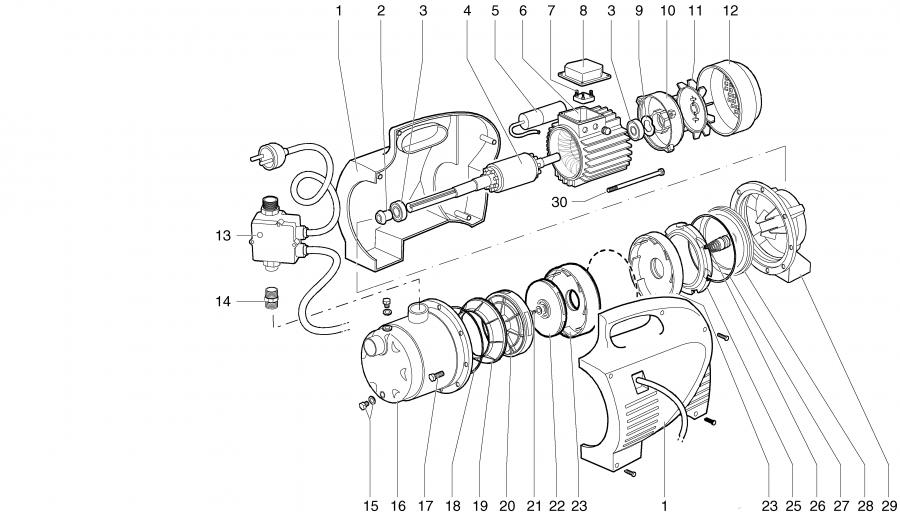 1 2 3 4 5 6 7 8 3 9 10 11 12

30

13

14

15 16 17 18 19 20 21 22 23 1 23 25 26 27 28 29