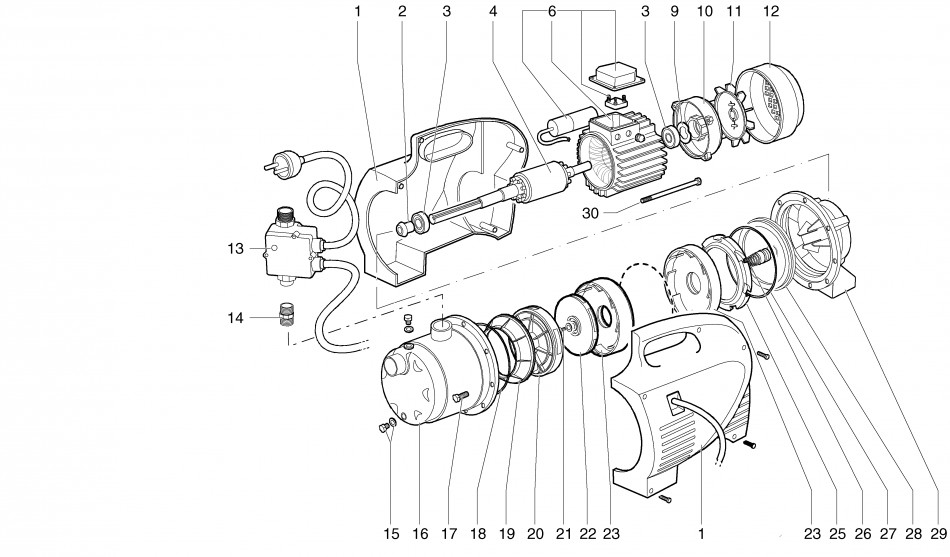 1 2 3 4 6 3 9 10 11 12

30

13

14

15 16 17 18 19 20 21 22 23 1 23 25 26 27 28 29