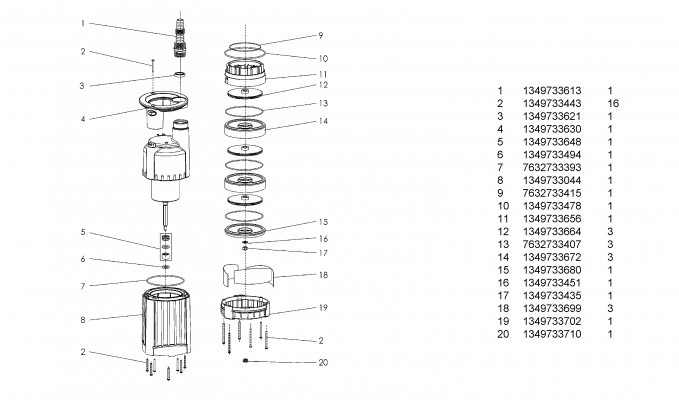 1
2
3
4
5
6
7
8
2
9
10
11
12
13
14
15
16
17
18
19
2
20

| | | |
|---|---|---|
| 1 | 1349733613 | 1 |
| 2 | 1349733443 | 16 |
| 3 | 1349733621 | 1 |
| 4 | 1349733630 | 1 |
| 5 | 1349733648 | 1 |
| 6 | 1349733494 | 1 |
| 7 | 7632733393 | 1 |
| 8 | 1349733044 | 1 |
| 9 | 7632733415 | 1 |
| 10 | 1349733478 | 1 |
| 11 | 1349733656 | 1 |
| 12 | 1349733664 | 3 |
| 13 | 7632733407 | 3 |
| 14 | 1349733672 | 3 |
| 15 | 1349733680 | 1 |
| 16 | 1349733451 | 1 |
| 17 | 1349733435 | 1 |
| 18 | 1349733699 | 3 |
| 19 | 1349733702 | 1 |
| 20 | 1349733710 | 1 |