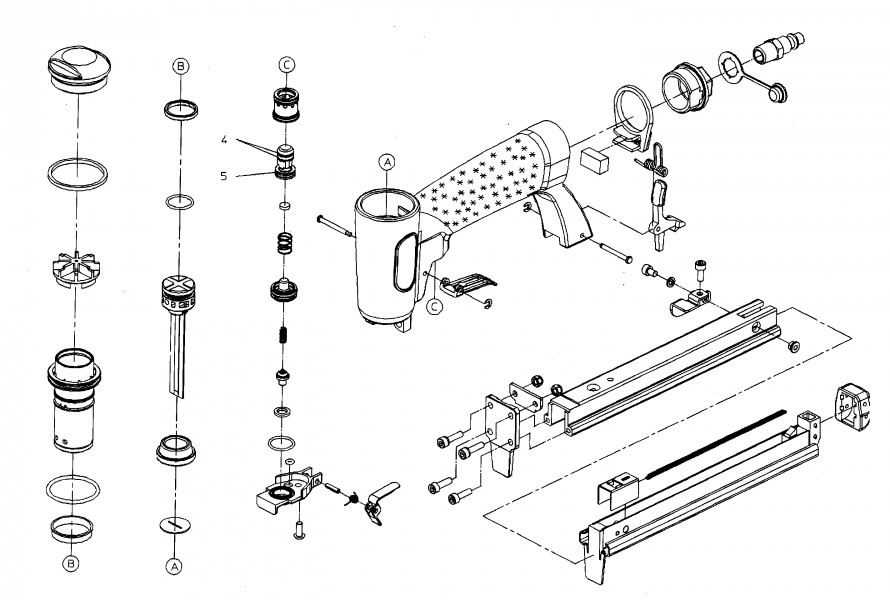 B
C
4
5
A
C
B
A