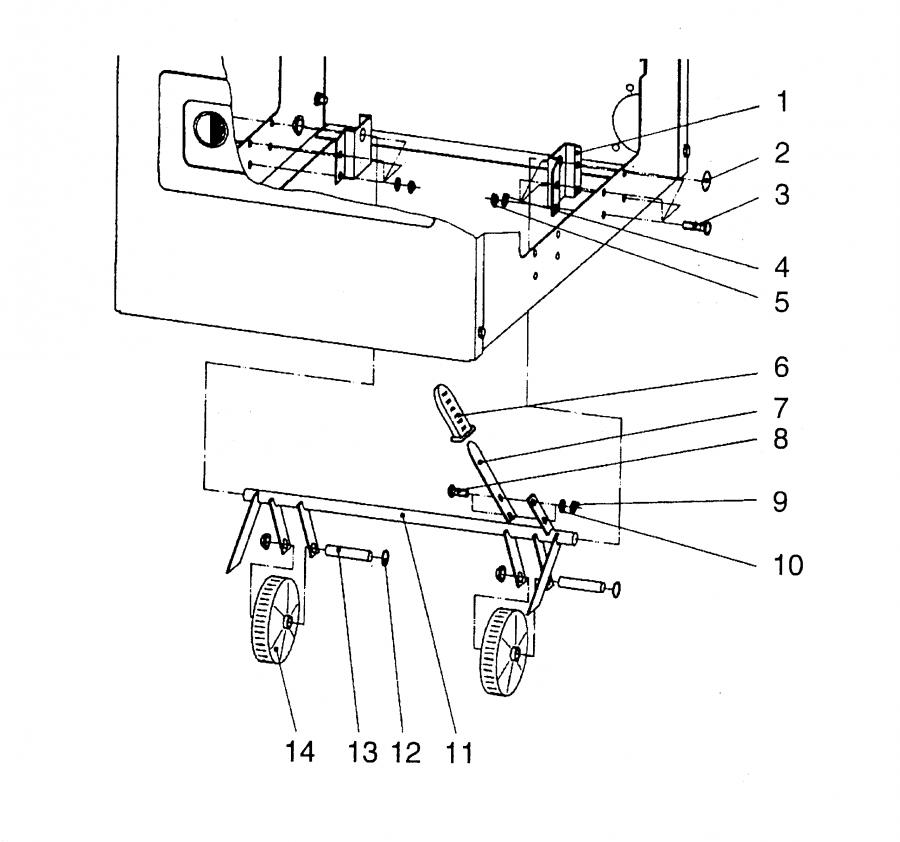 1
2
3
4
5
6
7
8
9
10
14 13 12 11