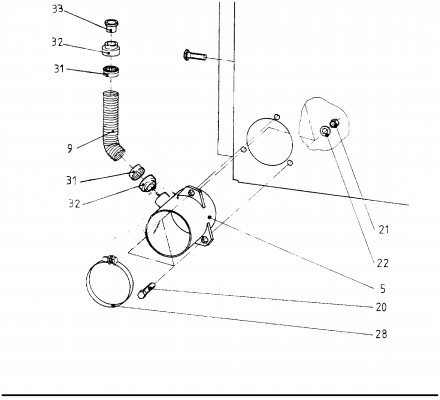 33
32
31
9
31
32
21
22
5
20
28