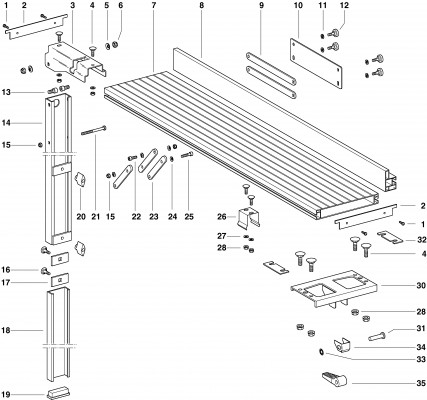 1 2 3 4 5 6 7 8 9 10 11 12

13

14

15

20 21 15 22 23 24 25

26

2

1

27

28

32

4

16

17

30

28

18

31

34

33

19

35