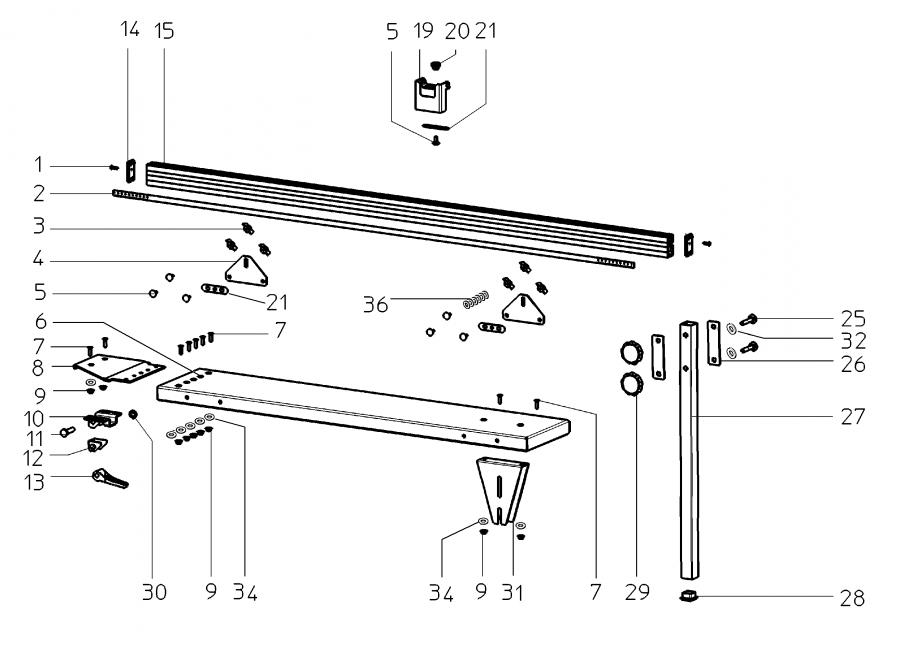 14 15
5 19 20 21
1
2
3
4
5
21
36
6
7
7
8
9
10
11
12
13
25
32
26
27
30 9 34
34 9 31
7 29
28