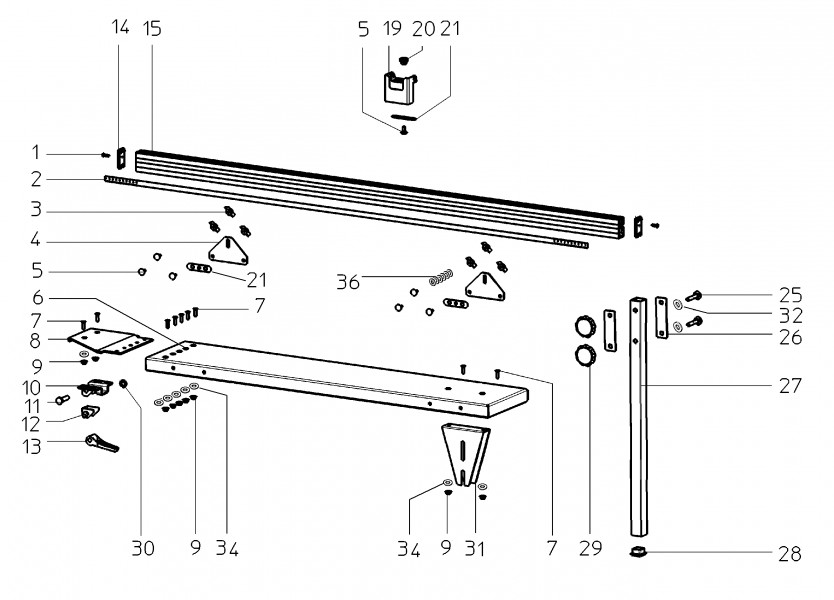 14 15
5 19 20 21
1
2
3
4
5
21
36
6
7
7
8
9
10
11
12
13
25
32
26
27
30 9 34
34 9 31
7 29
28