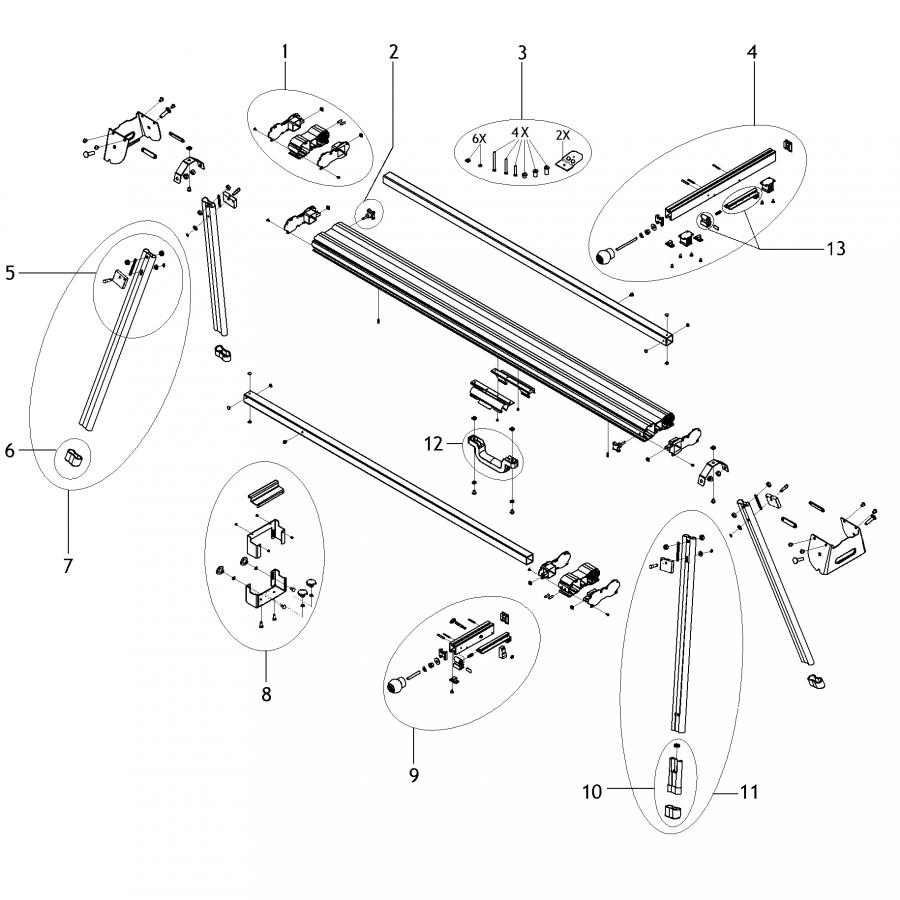 1
2
3
6X
4X
2X
4
13
5
6
7
12
8
9
10
11