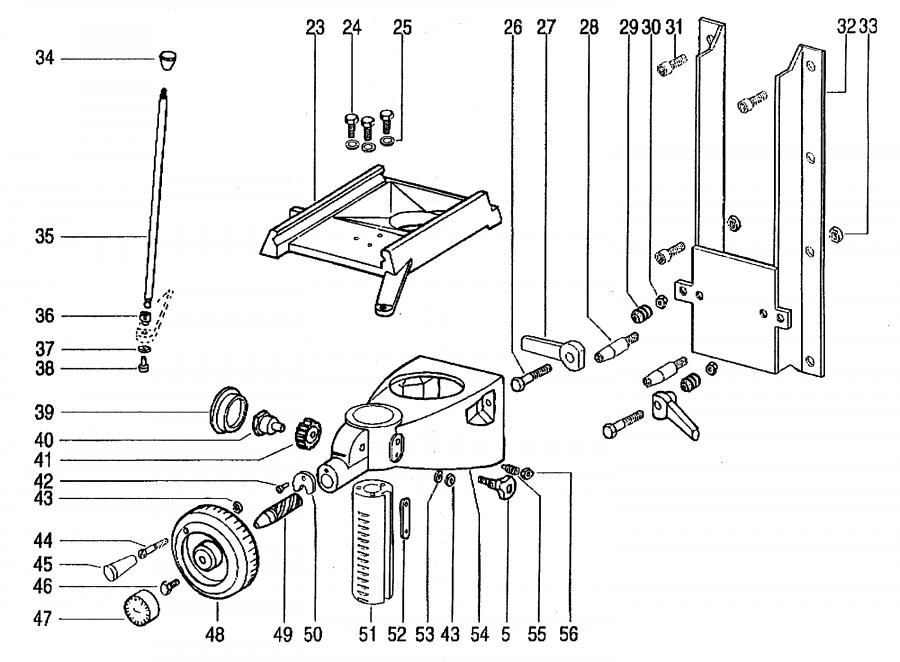 23 24 25 26 27 28 29 30 31 32 33

34
35
36
37
38
39
40
41
42
43
44
45
46
47

48 49 50 51 52 53 43 54 5 55 56