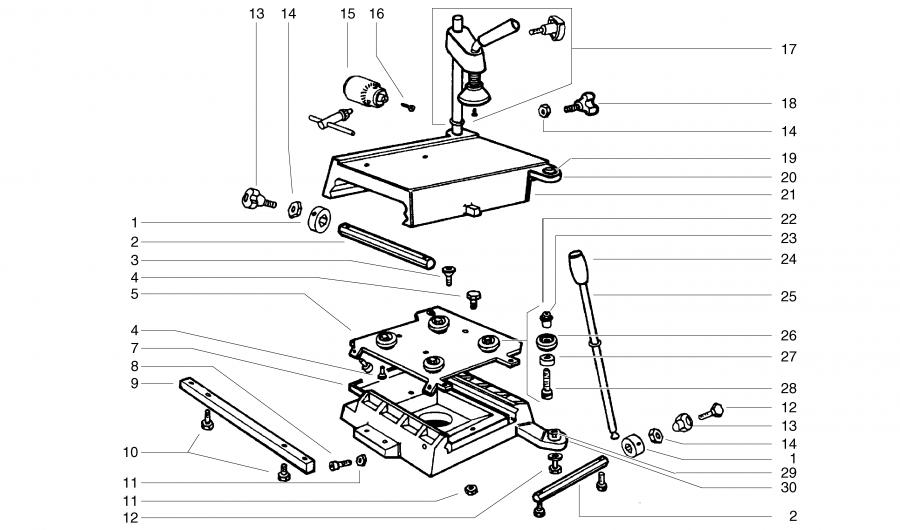 13 14 15 16
17
18
14
19
20
21
22
23
24
25
26
27
28
12
13
14
1
29
30
2
1
2
3
4
5
4
7
8
9
10
11
11
12