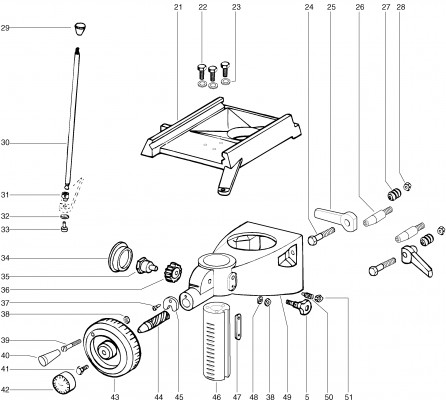 21
22
23
24
25
26
27
28
29
30
31
32
33
34
35
36
37
38
39
40
41
42
43
44
45
46
47
48
38
49
5
50
51