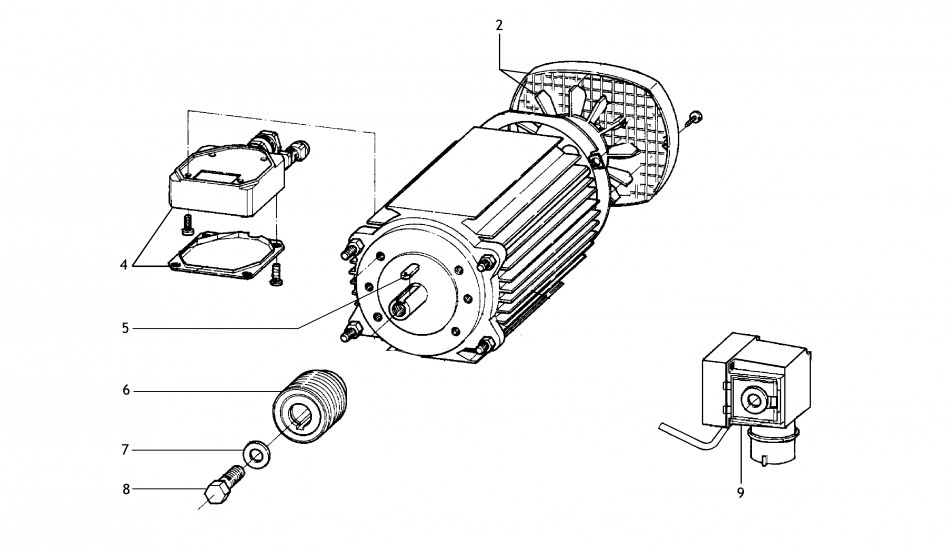 2
4
5
6
7
8
9