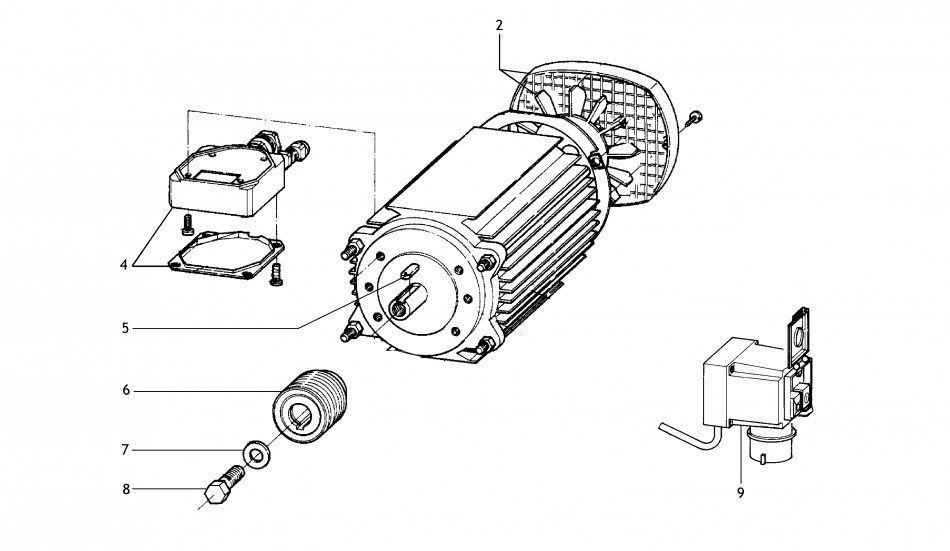 2
4
5
6
7
8
9