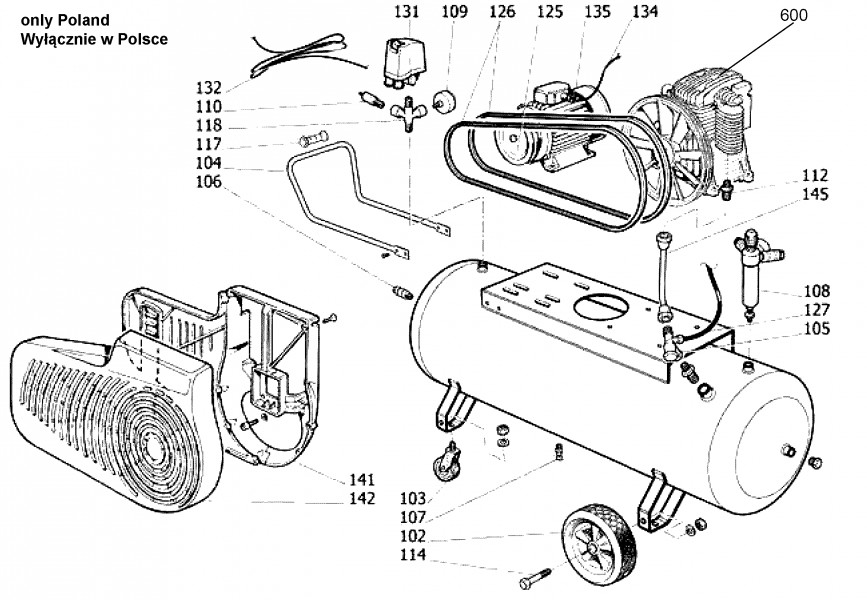 only Poland
Wyłącznie w Polsce

131 109 126 125 135 134 600

132
110
118
117
104
106

112
145

108
127
105

141
142

103
107
102
114