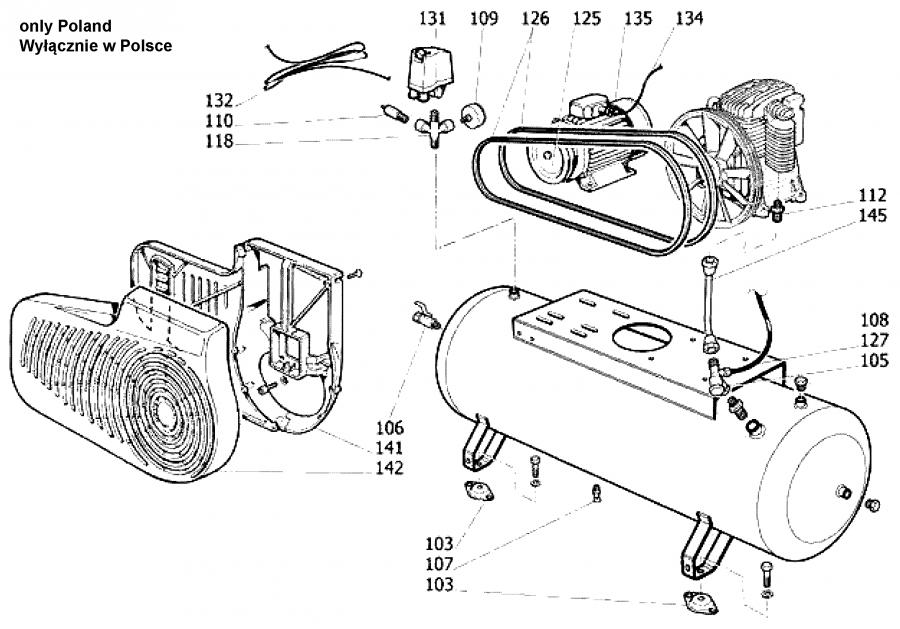 only Poland
Wyłącznie w Polsce

131
109
126
125
135
134
132
110
118
112
145
108
127
105
106
141
142
103
107
103