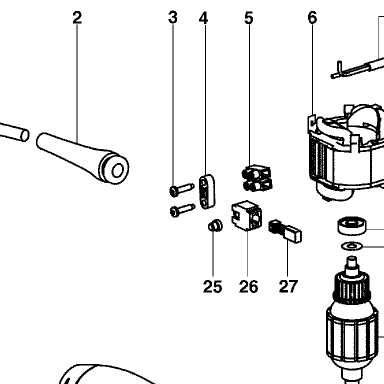 2
3
4
5
6
25
26
27