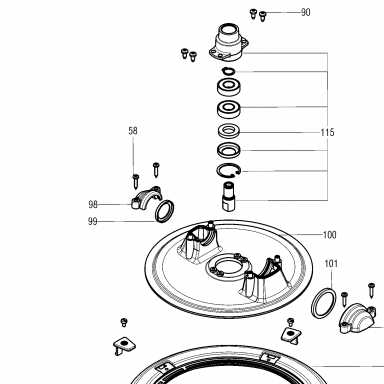 90

58

115

98

99

100

101