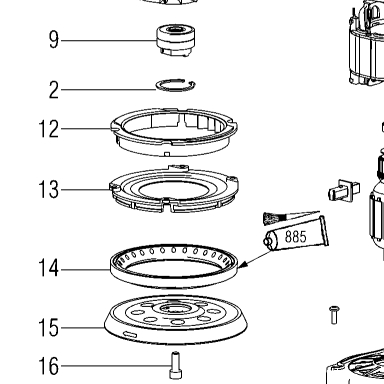 9
2
12
13
885
14
15
16