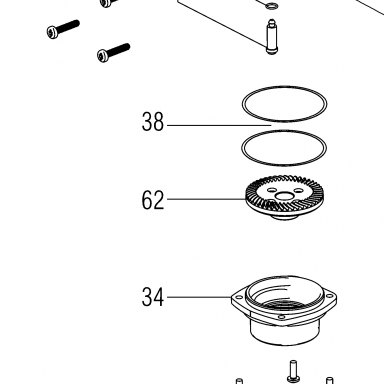 38

62

34