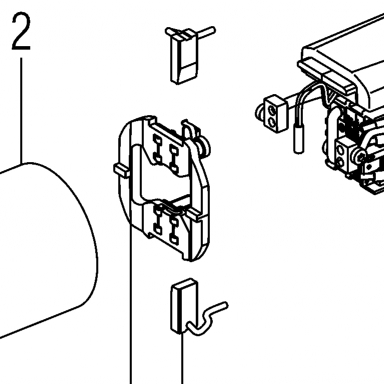 2