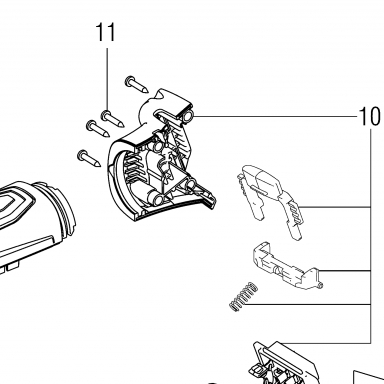 11

10