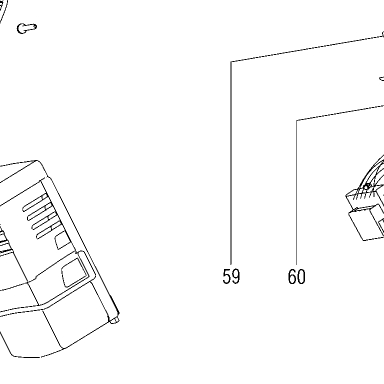 59

60