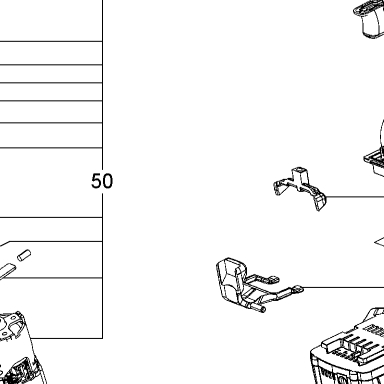 50