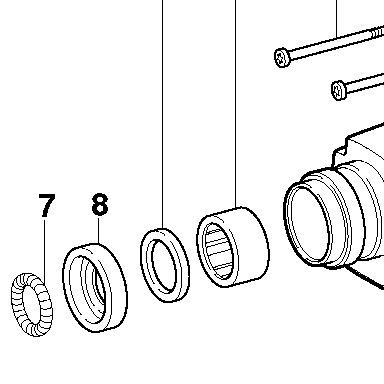 7
8