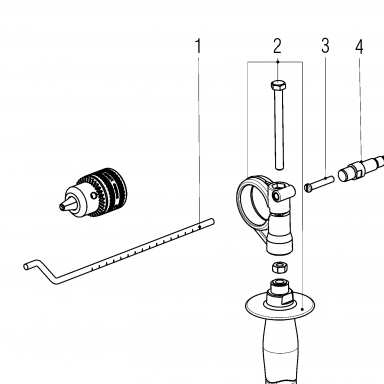 1
2
3
4