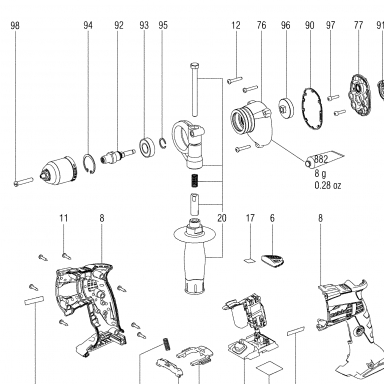 98 94 92 93 95 12 76 96 90 97 77 91

882
8 g
0.28 oz

11 8 20 17 6 8