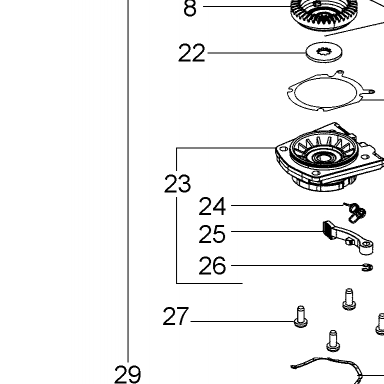 8
22
23
24
25
26
27
29