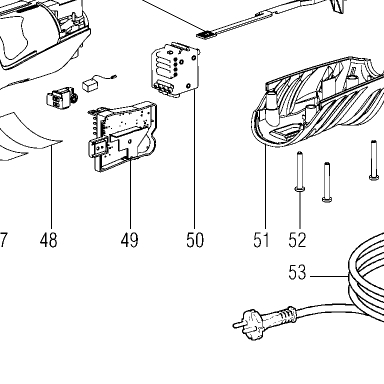 7
48
49
50
51
52
53