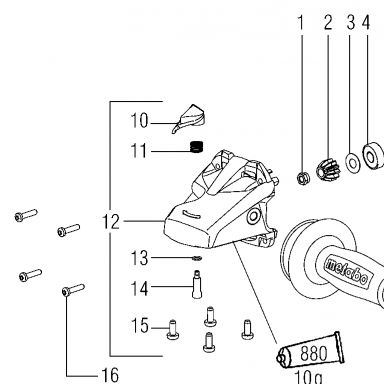 1 2 3 4

10

11

12

13

14

15

16

metabo

880

10g