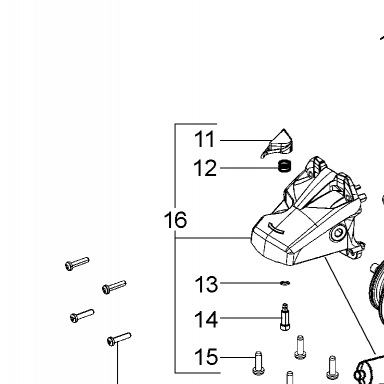 11
12
16
13
14
15