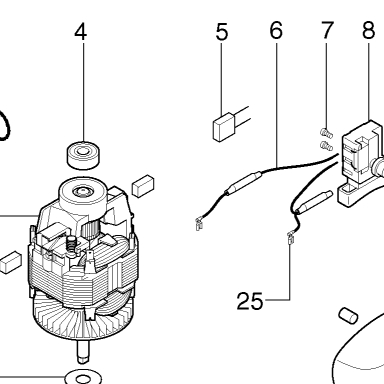 4
5
6
7
8
25