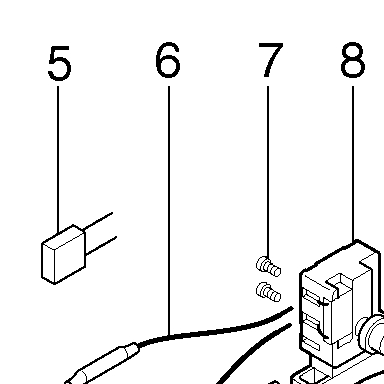 5 6 7 8