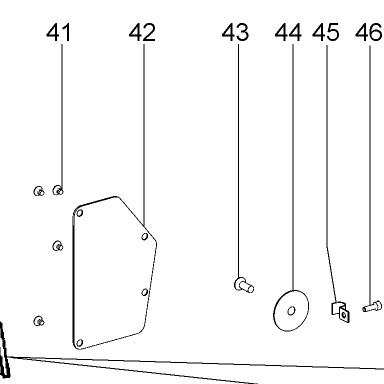 41 42 43 44 45 46