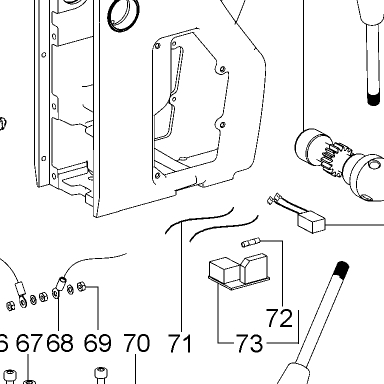 72
6 67 68 69 70 71 73