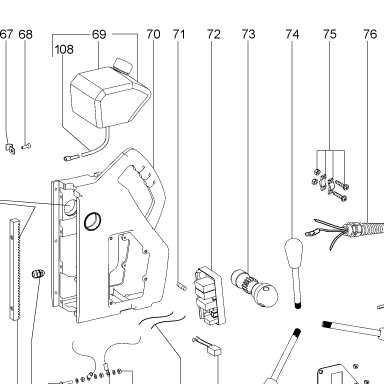 67 68 69 70 71 72 73 74 75 76

108