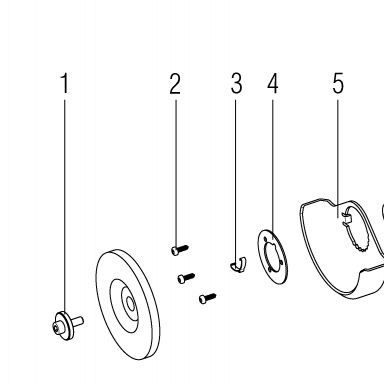 1

2

3

4

5