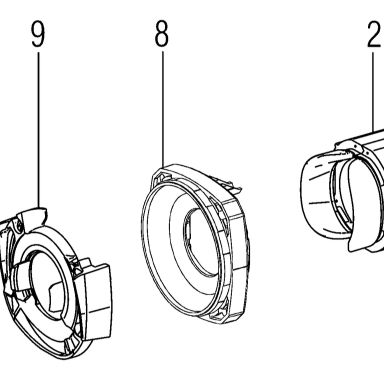 9

8

2