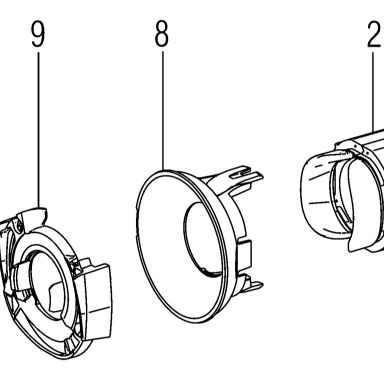 9
8
2