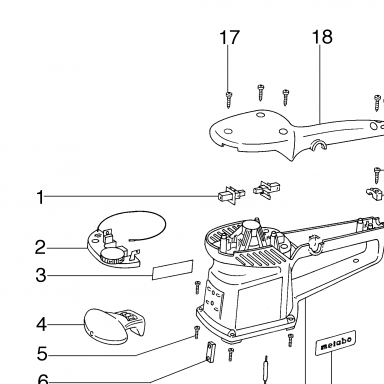 17
18
1
2
3
4
5
6
metabo