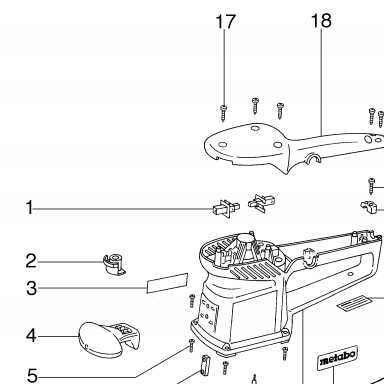 17
18
1
2
3
4
5
metabo