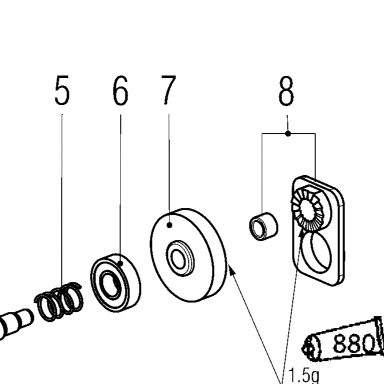 5
6
7
8
880
1.5g