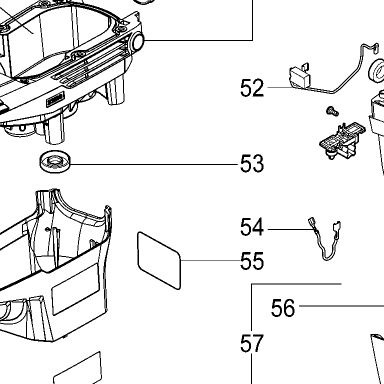 52
53
54
55
56
57