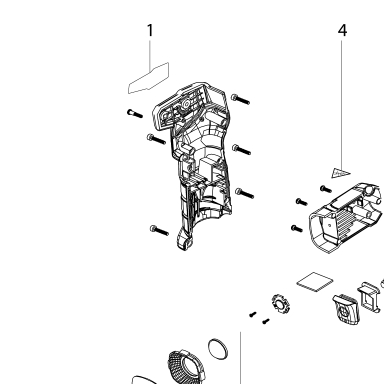 1

4