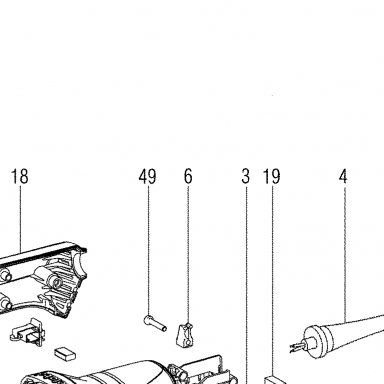 18 49 6 3 19 4