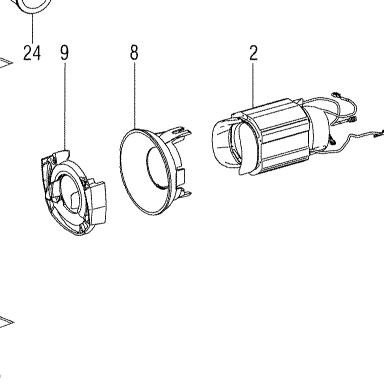 24
9
8
2